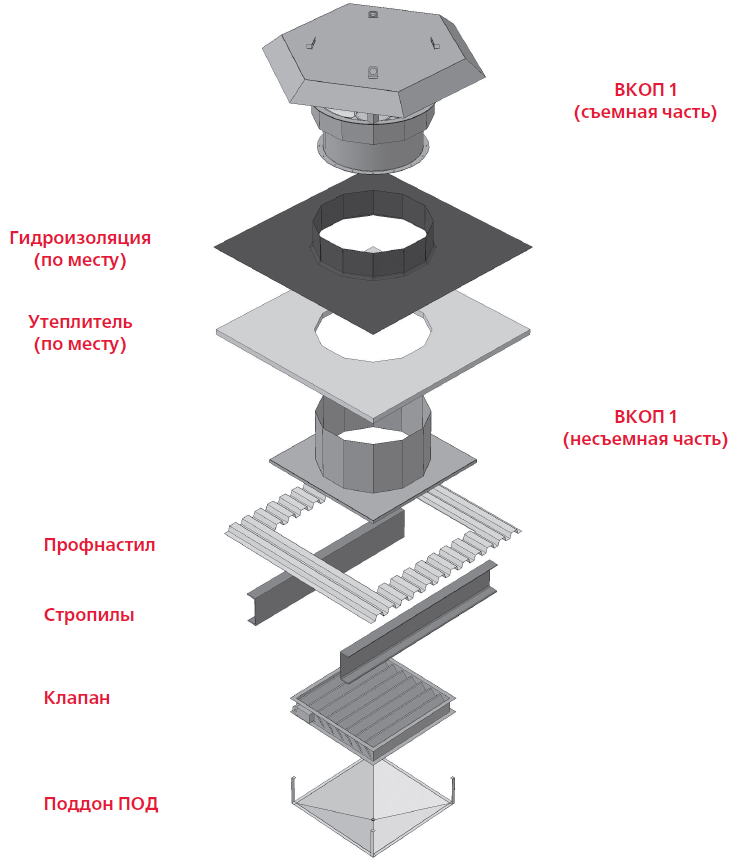 ВКОП 1
(съемная часть)

Гидроизоляция
(по месту)

Утеплитель
(по месту)

ВКОП 1
(несъемная часть)

Профнастил

Стропилы

Клапан

Поддон ПОД