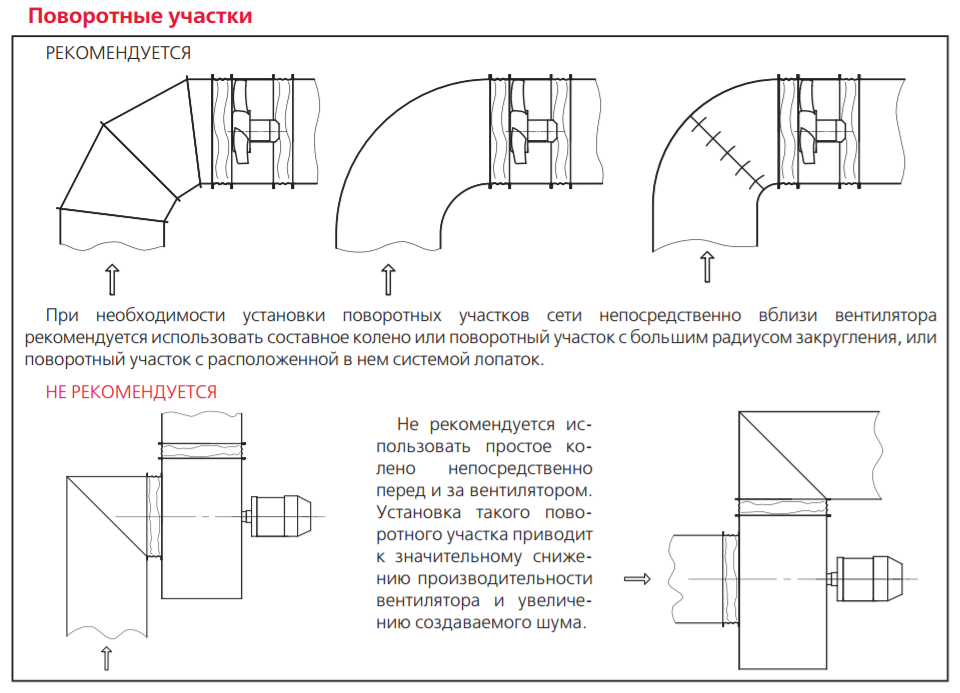 Поворотные участки

РЕКОМЕНДУЕТСЯ

При необходимости установки поворотных участков сети непосредственно вблизи вентилятора рекомендуется использовать составное колено или поворотный участок с большим радиусом закругления, или поворотный участок с расположенной в нем системой лопаток.

НЕ РЕКОМЕНДУЕТСЯ

Не рекомендуется использовать простое колено непосредственно перед и за вентилятором. Установка такого поворотного участка приводит к значительному снижению производительности вентилятора и увеличению создаваемого шума.