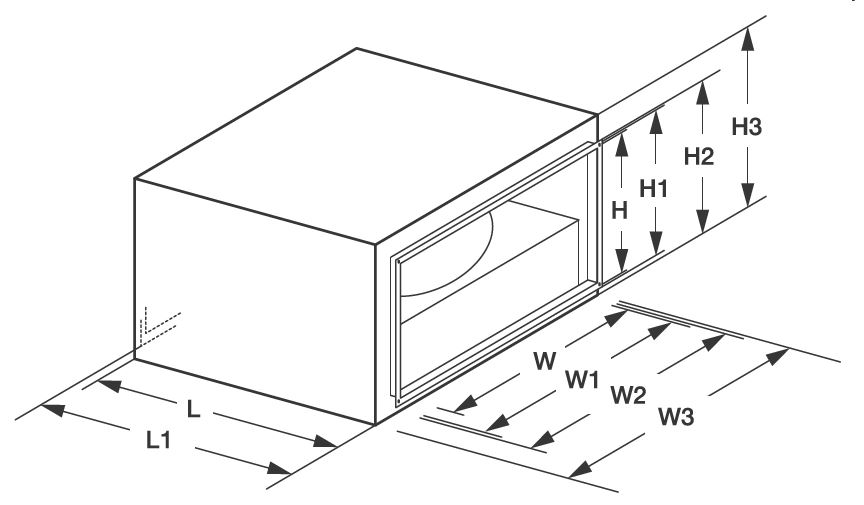 H3
H2
H1
H
W
W1
W2
W3
L
L1